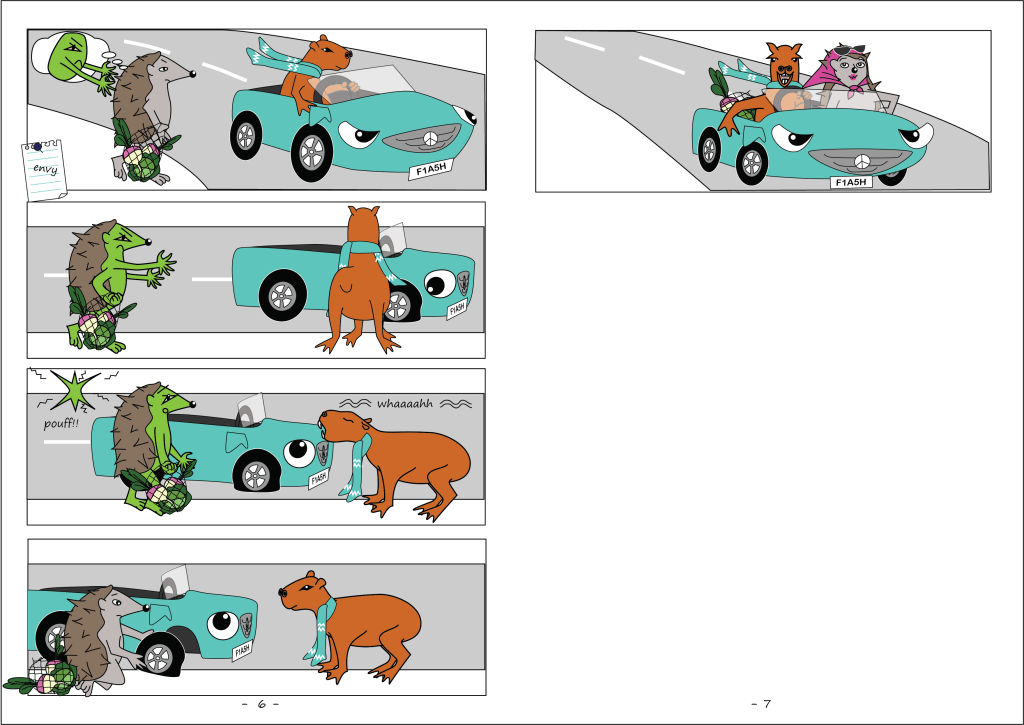 envy

F1A5H

F1A5H

pouff!!

whaaaahh

F1A5H

F1A5H

- 6 -

F1A5H

- 7